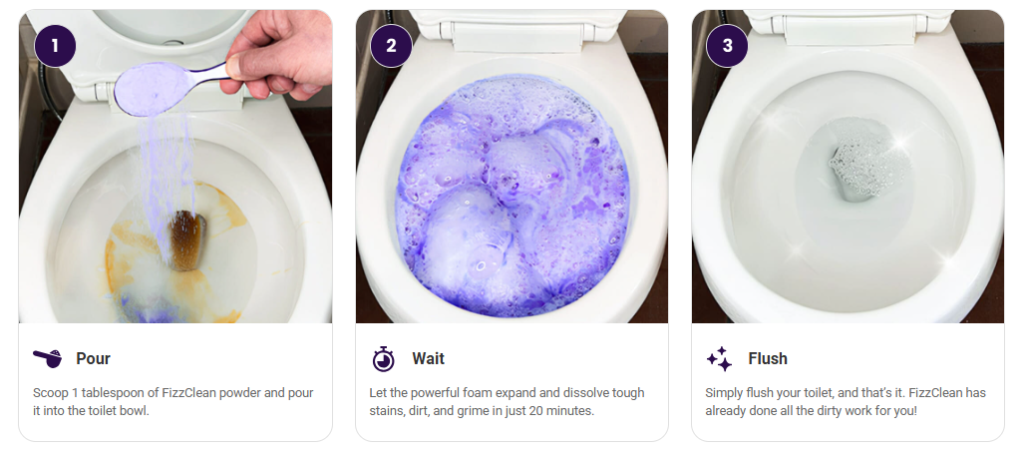 1

Pour

Scoop 1 tablespoon of FizzClean powder and pour it into the toilet bowl.

2

Wait

Let the powerful foam expand and dissolve tough stains, dirt, and grime in just 20 minutes.

3

Flush

Simply flush your toilet, and that's it. FizzClean has already done all the dirty work for you!